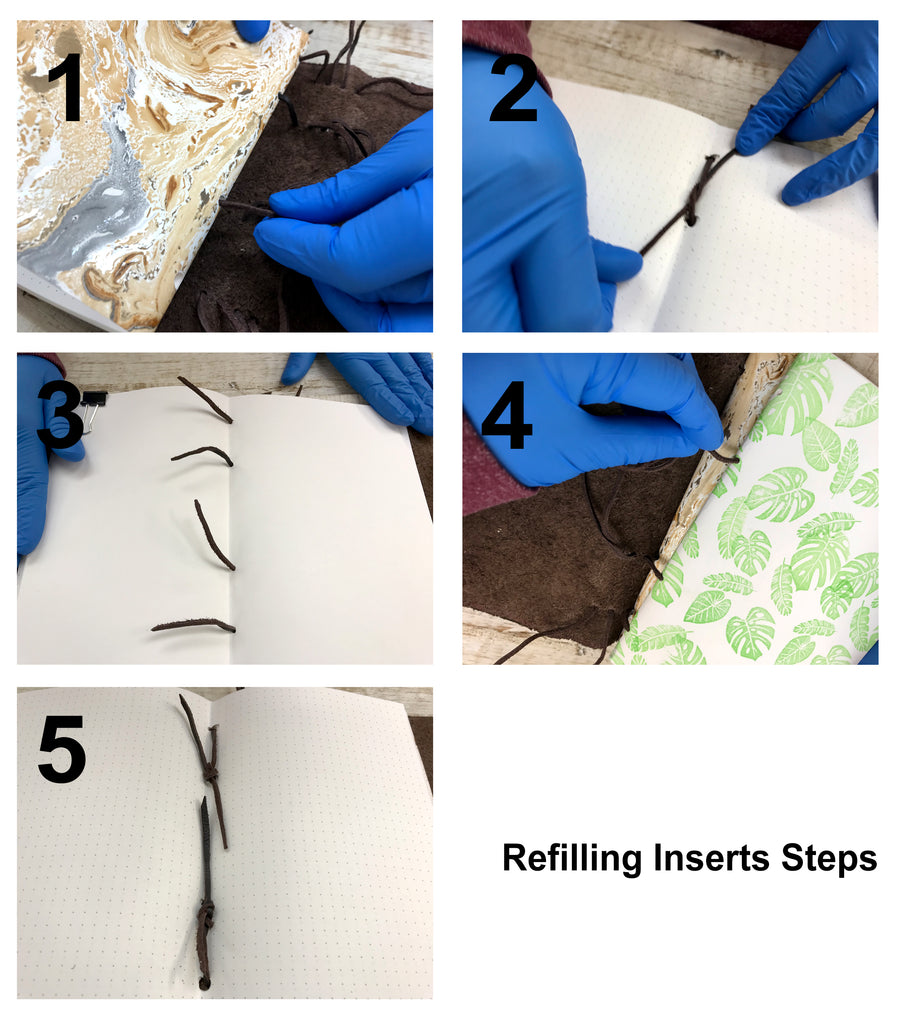 1

2

3

4

5

Refilling Inserts Steps